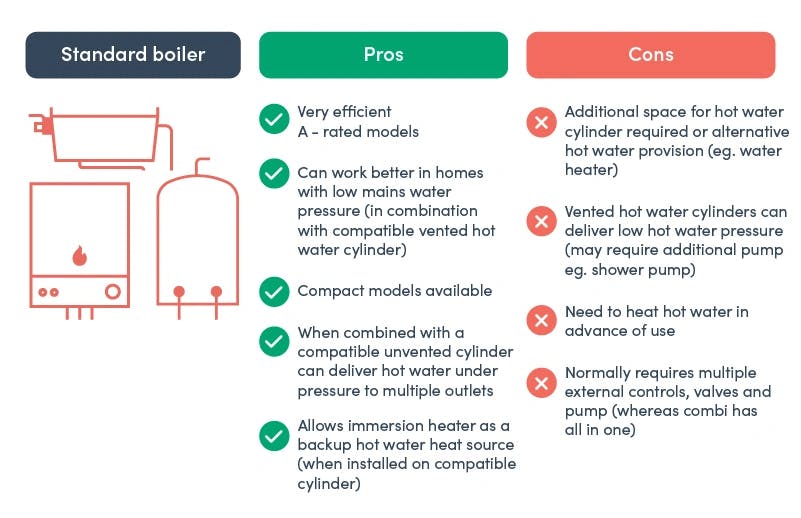 Standard boiler

Pros

Very efficient
A - rated models

Can work better in homes with low mains water pressure (in combination with compatible vented hot water cylinder)

Compact models available

When combined with a compatible unvented cylinder can deliver hot water under pressure to multiple outlets

Allows immersion heater as a backup hot water heat source (when installed on compatible cylinder)

Cons

Additional space for hot water cylinder required or alternative hot water provision (eg. water heater)

Vented hot water cylinders can deliver low hot water pressure (may require additional pump eg. shower pump)

Need to heat hot water in advance of use

Normally requires multiple external controls, valves and pump (whereas combi has all in one)