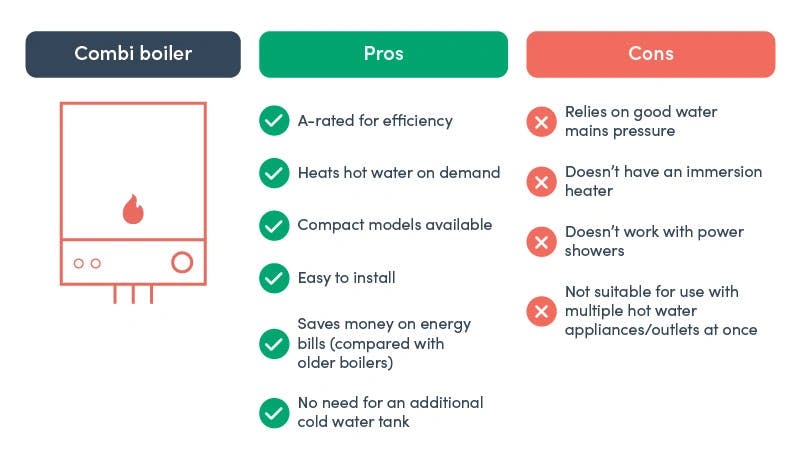 Combi boiler

Pros

A-rated for efficiency

Heats hot water on demand

Compact models available

Easy to install

Saves money on energy bills (compared with older boilers)

No need for an additional cold water tank

Cons

Relies on good water mains pressure

Doesn't have an immersion heater

Doesn't work with power showers

Not suitable for use with multiple hot water appliances/outlets at once