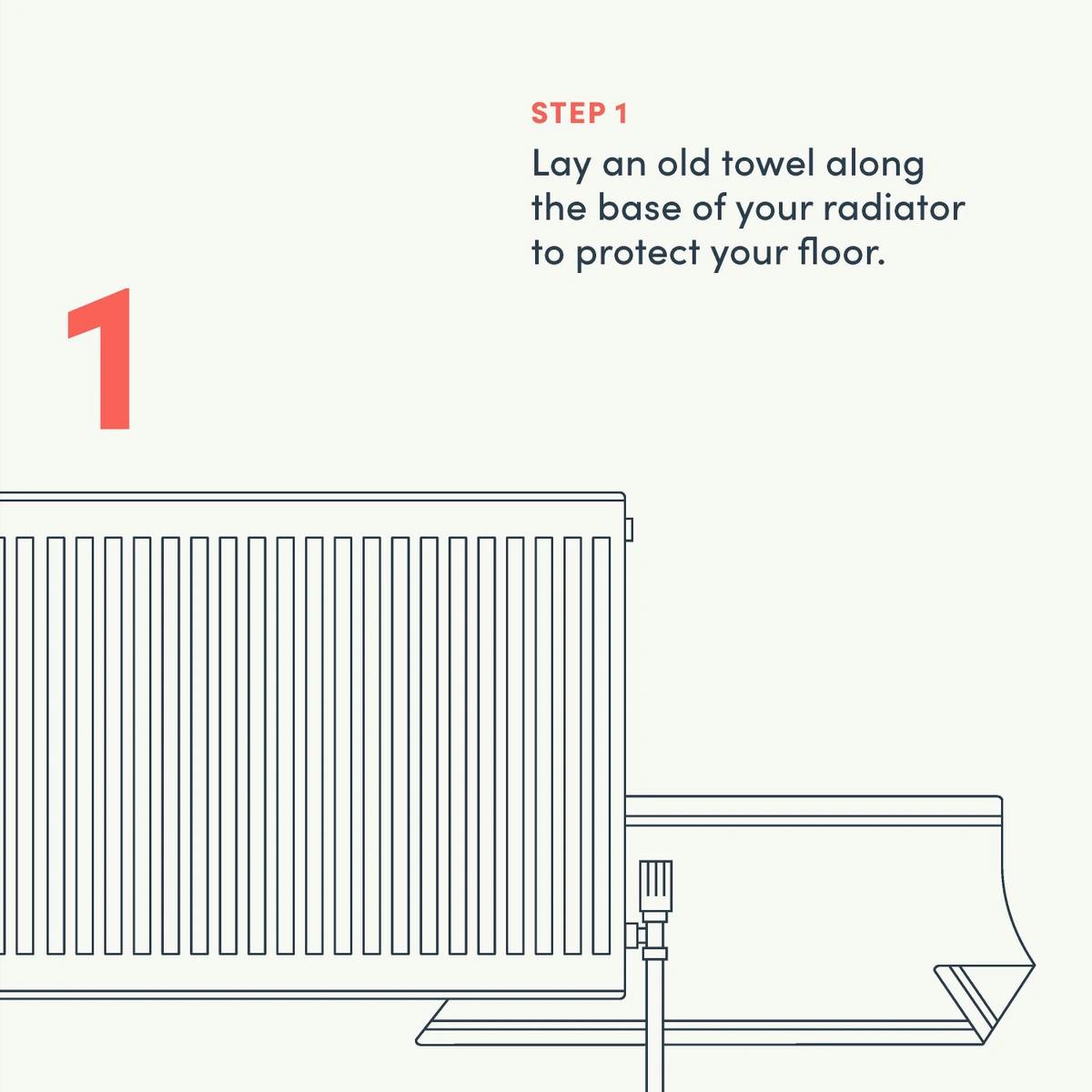 STEP 1

Lay an old towel along the base of your radiator to protect your floor.

1